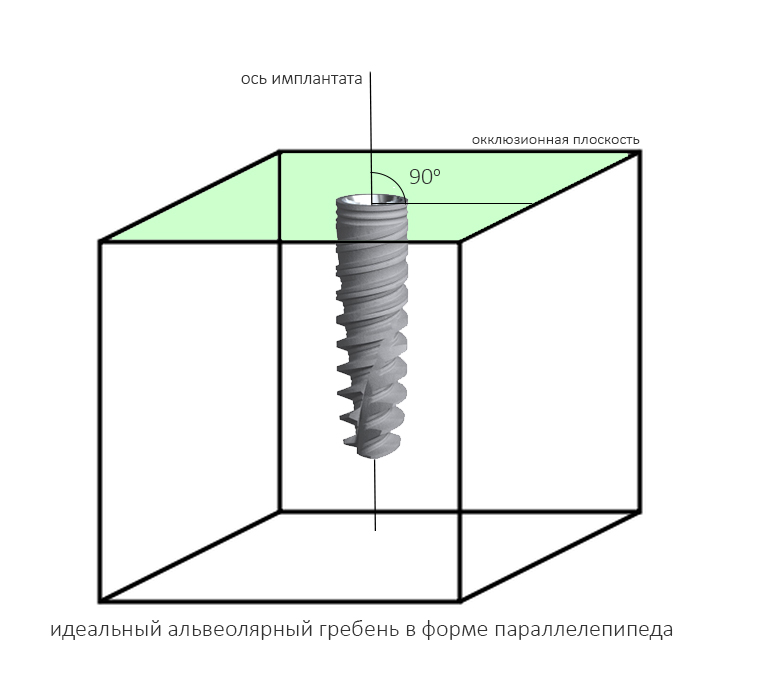 ось имплантата

окклюзионная плоскость

90°

идеальный альвеолярный гребень в форме параллелепипеда